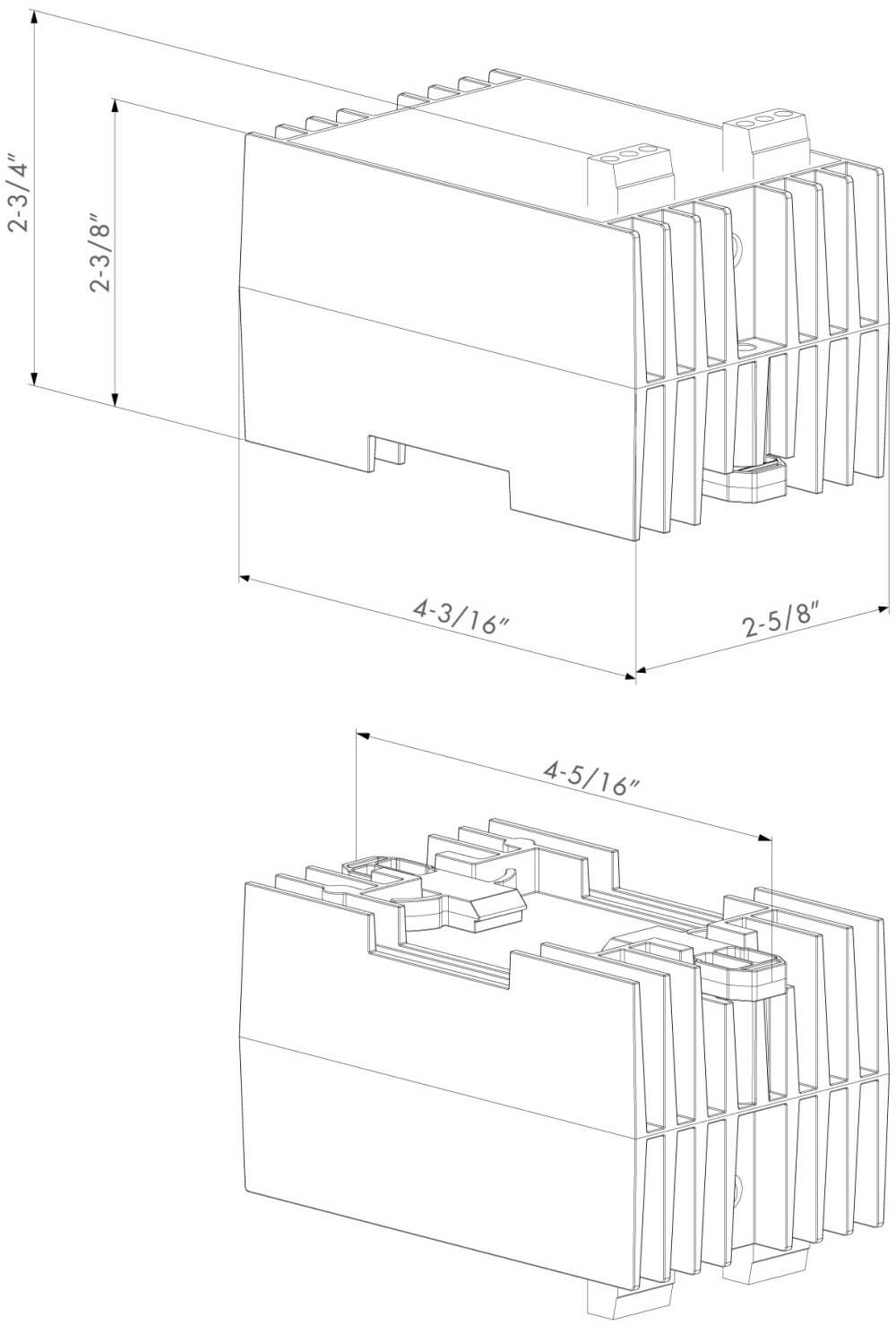 2-3/4"
2-3/8"
4-3/16"
2-5/8"
4-5/16"