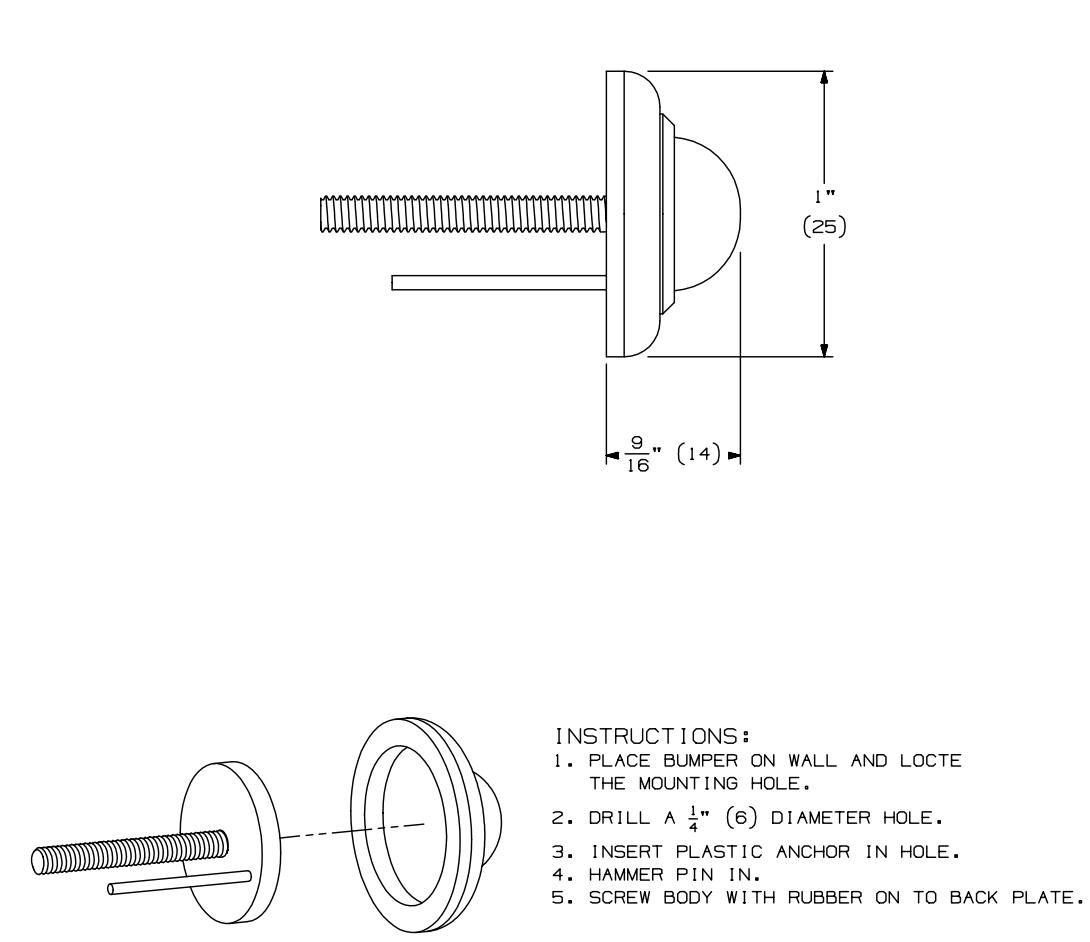 1"
(25)

$\frac{9}{16}$" (14)

INSTRUCTIONS:
1. PLACE BUMPER ON WALL AND LOCTE THE MOUNTING HOLE.
2. DRILL A $\frac{1}{4}$" (6) DIAMETER HOLE.
3. INSERT PLASTIC ANCHOR IN HOLE.
4. HAMMER PIN IN.
5. SCREW BODY WITH RUBBER ON TO BACK PLATE.