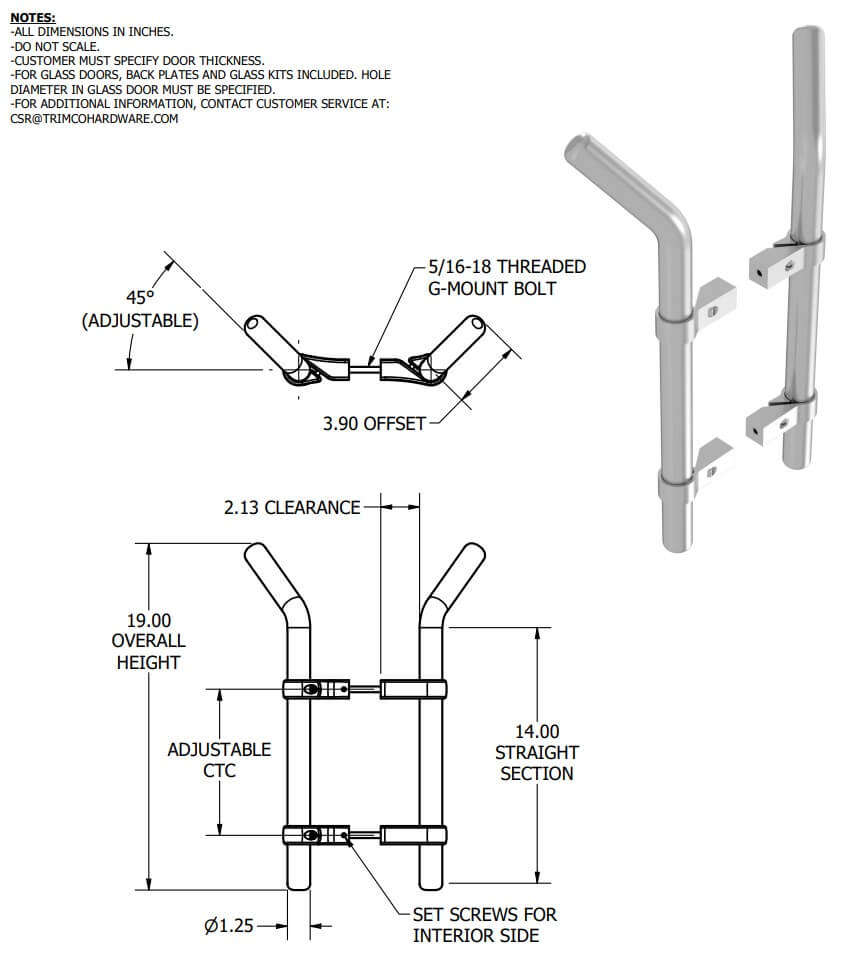 NOTES:
-ALL DIMENSIONS IN INCHES.
-DO NOT SCALE.
-CUSTOMER MUST SPECIFY DOOR THICKNESS.
-FOR GLASS DOORS, BACK PLATES AND GLASS KITS INCLUDED. HOLE DIAMETER IN GLASS DOOR MUST BE SPECIFIED.
-FOR ADDITIONAL INFORMATION, CONTACT CUSTOMER SERVICE AT: CSR@TRIMCOHARDWARE.COM

45°
(ADJUSTABLE)

5/16-18 THREADED
G-MOUNT BOLT

3.90 OFFSET

2.13 CLEARANCE

19.00
OVERALL
HEIGHT

ADJUSTABLE
CTC

14.00
STRAIGHT
SECTION

Ø1.25

SET SCREWS FOR
INTERIOR SIDE