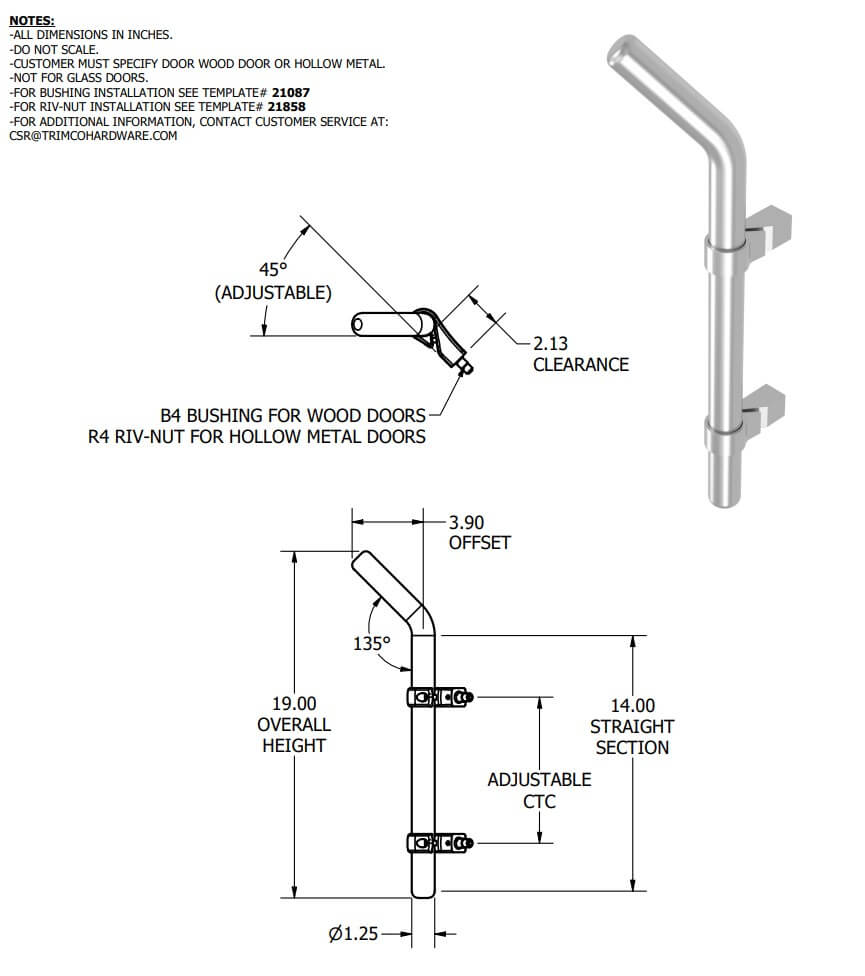 NOTES:
-ALL DIMENSIONS IN INCHES.
-DO NOT SCALE.
-CUSTOMER MUST SPECIFY DOOR WOOD DOOR OR HOLLOW METAL.
-NOT FOR GLASS DOORS.
-FOR BUSHING INSTALLATION SEE TEMPLATE# 21087
-FOR RIV-NUT INSTALLATION SEE TEMPLATE# 21858
-FOR ADDITIONAL INFORMATION, CONTACT CUSTOMER SERVICE AT: CSR@TRIMCOHARDWARE.COM

45°
(ADJUSTABLE)

2.13
CLEARANCE

B4 BUSHING FOR WOOD DOORS
R4 RIV-NUT FOR HOLLOW METAL DOORS

3.90
OFFSET

135°

19.00
OVERALL
HEIGHT

14.00
STRAIGHT
SECTION

ADJUSTABLE
CTC

Ø1.25