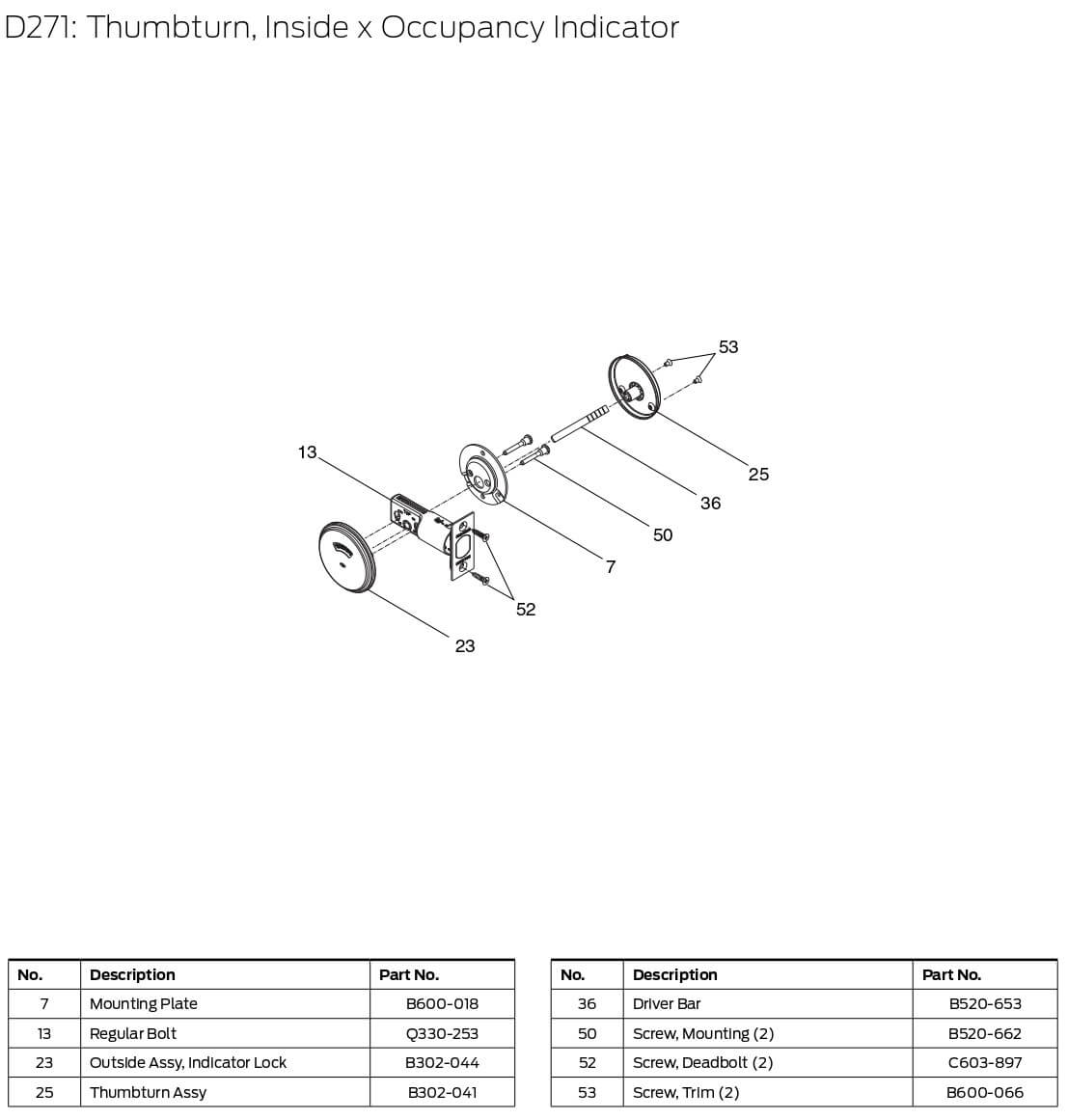 D271: Thumbturn, Inside x Occupancy Indicator

53
13
25
36
50
7
52
23

| No. | Description | Part No. |
|---|---|---|
| 7 | Mounting Plate | B600-018 |
| 13 | Regular Bolt | Q330-253 |
| 23 | Outside Assy, Indicator Lock | B302-044 |
| 25 | Thumbturn Assy | B302-041 |

| No. | Description | Part No. |
|---|---|---|
| 36 | Driver Bar | B520-653 |
| 50 | Screw, Mounting (2) | B520-662 |
| 52 | Screw, Deadbolt (2) | C603-897 |
| 53 | Screw, Trim (2) | B600-066 |