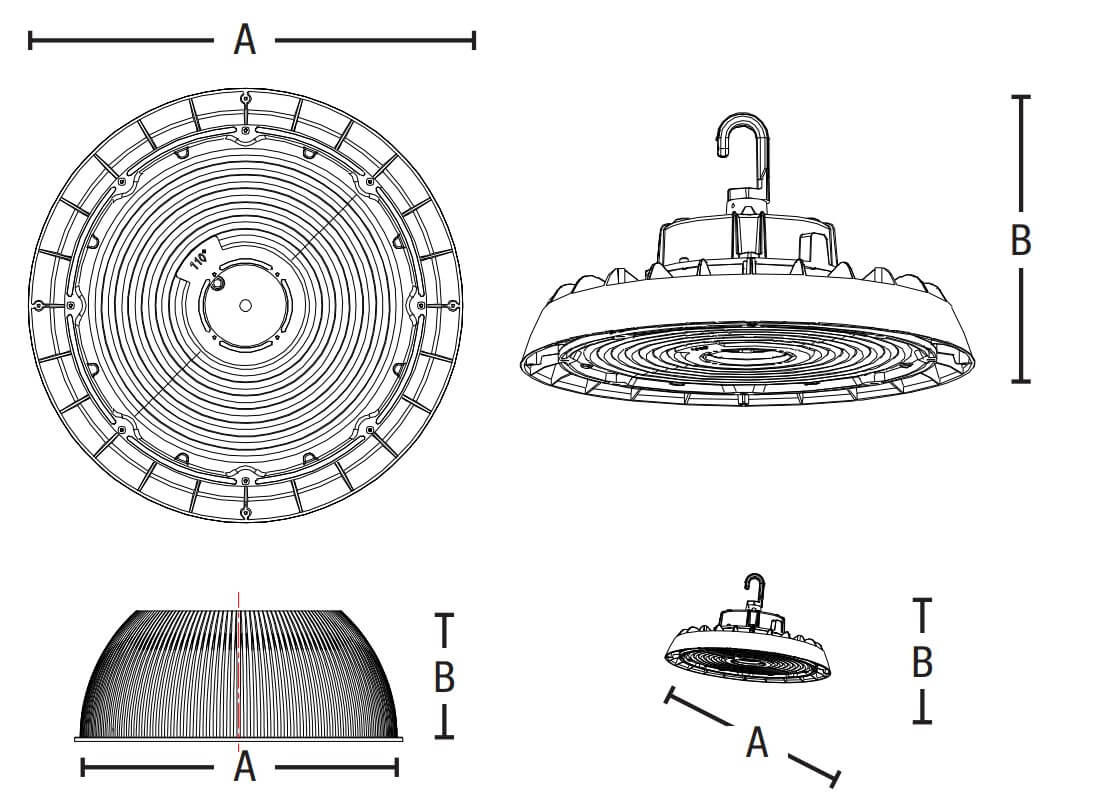 A

110°

B

B

A

B

A