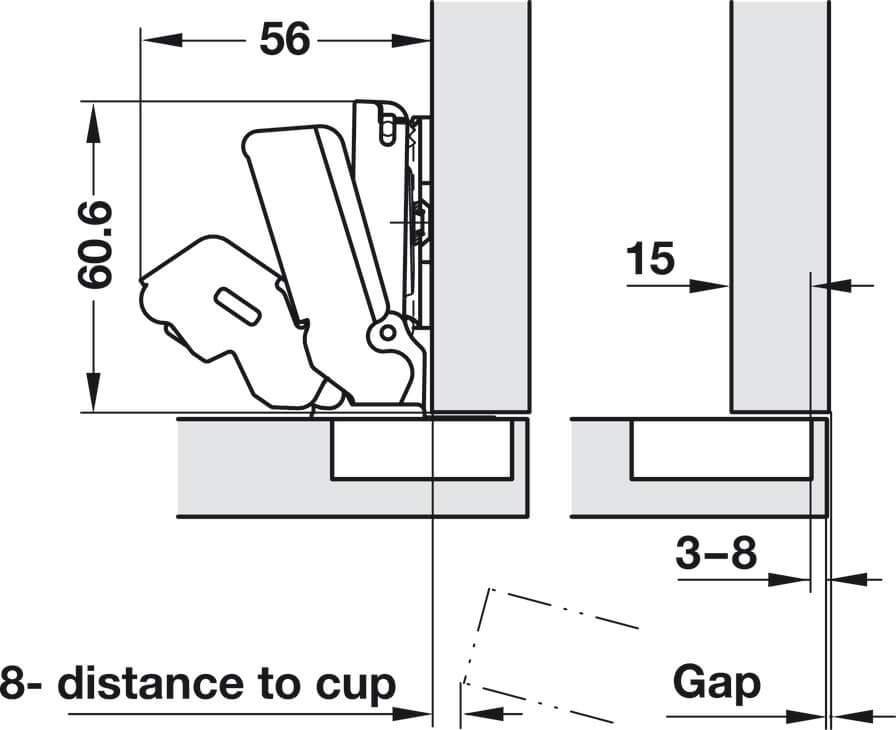 56

60.6

15

3–8

8- distance to cup

Gap