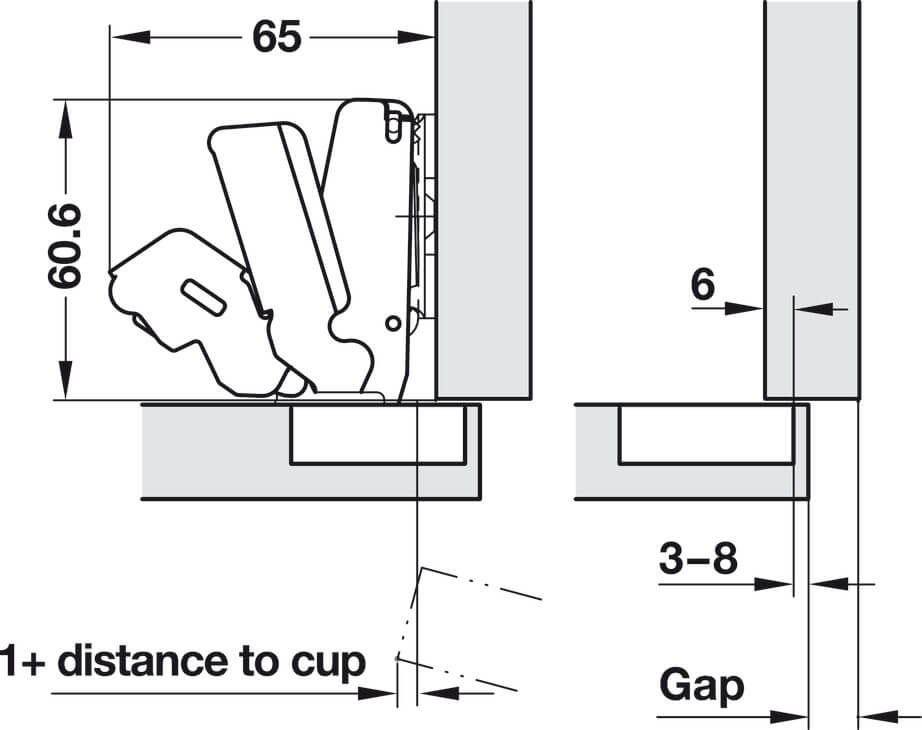 65

60.6

6

3–8

1+ distance to cup

Gap