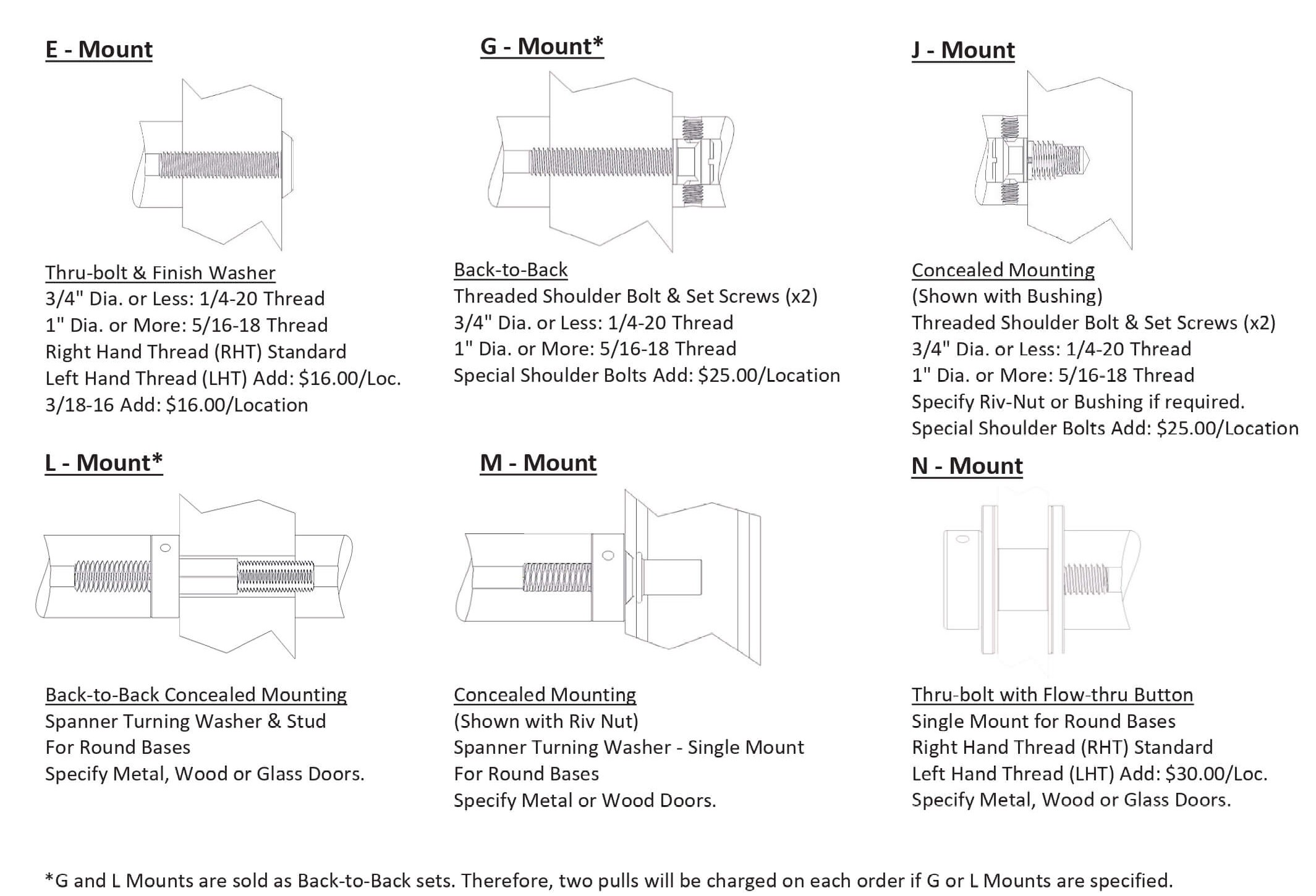 E - Mount

Thru-bolt & Finish Washer
3/4" Dia. or Less: 1/4-20 Thread
1" Dia. or More: 5/16-18 Thread
Right Hand Thread (RHT) Standard
Left Hand Thread (LHT) Add: $16.00/Loc.
3/18-16 Add: $16.00/Location

G - Mount*

Back-to-Back
Threaded Shoulder Bolt & Set Screws (x2)
3/4" Dia. or Less: 1/4-20 Thread
1" Dia. or More: 5/16-18 Thread
Special Shoulder Bolts Add: $25.00/Location

J - Mount

Concealed Mounting
(Shown with Bushing)
Threaded Shoulder Bolt & Set Screws (x2)
3/4" Dia. or Less: 1/4-20 Thread
1" Dia. or More: 5/16-18 Thread
Specify Riv-Nut or Bushing if required.
Special Shoulder Bolts Add: $25.00/Location

L - Mount*

Back-to-Back Concealed Mounting
Spanner Turning Washer & Stud
For Round Bases
Specify Metal, Wood or Glass Doors.

M - Mount

Concealed Mounting
(Shown with Riv Nut)
Spanner Turning Washer - Single Mount
For Round Bases
Specify Metal or Wood Doors.

N - Mount

Thru-bolt with Flow-thru Button
Single Mount for Round Bases
Right Hand Thread (RHT) Standard
Left Hand Thread (LHT) Add: $30.00/Loc.
Specify Metal, Wood or Glass Doors.

*G and L Mounts are sold as Back-to-Back sets. Therefore, two pulls will be charged on each order if G or L Mounts are specified.