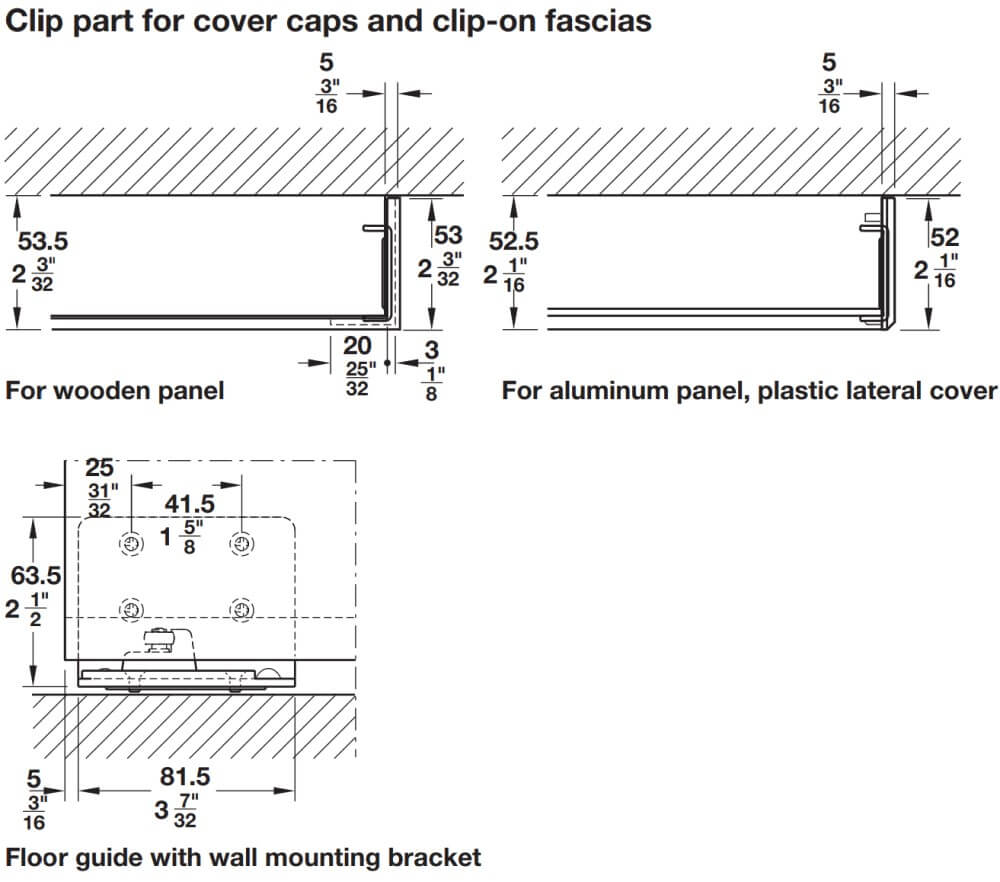 Clip part for cover caps and clip-on fascias

5
$\frac{3"}{16}$

53.5
$2\frac{3"}{32}$

53
$2\frac{3"}{32}$

20
$\frac{25"}{32}$

3
$\frac{1"}{8}$

For wooden panel

5
$\frac{3"}{16}$

52.5
$2\frac{1"}{16}$

52
$2\frac{1"}{16}$

For aluminum panel, plastic lateral cover

25
$\frac{31"}{32}$

41.5
$1\frac{5"}{8}$

63.5
$2\frac{1"}{2}$

5
$\frac{3"}{16}$

81.5
$3\frac{7"}{32}$

Floor guide with wall mounting bracket