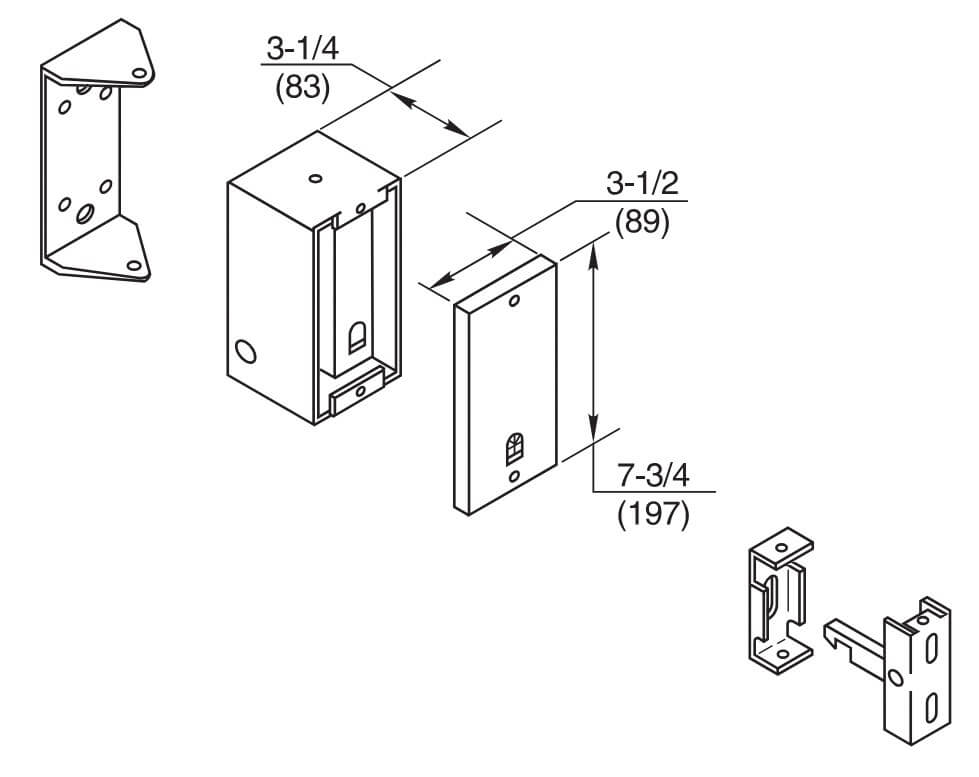 3-1/4
(83)

3-1/2
(89)

7-3/4
(197)