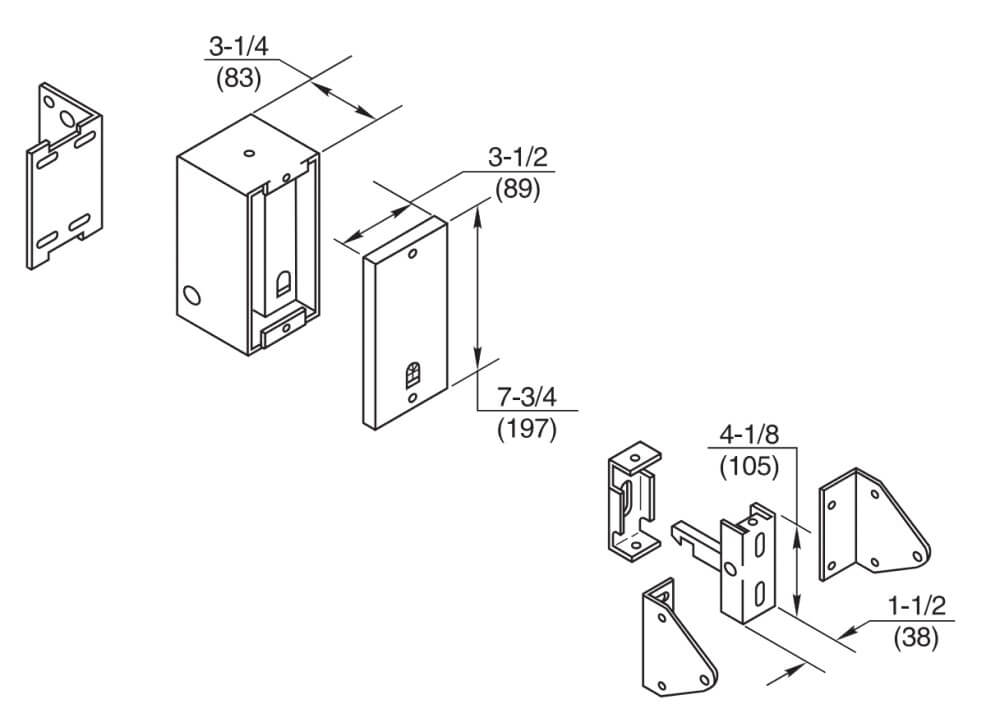 3-1/4
(83)

3-1/2
(89)

7-3/4
(197)

4-1/8
(105)

1-1/2
(38)