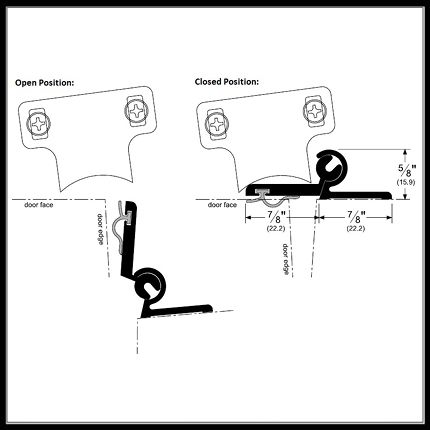 Open Position:

door face

door edge

Closed Position:

$\frac{5}{8}$"
(15.9)

door face

$\frac{7}{8}$"
(22.2)

$\frac{7}{8}$"
(22.2)

door edge