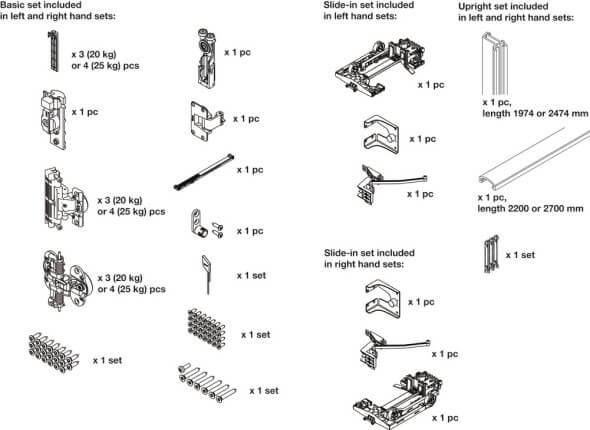 Basic set included
in left and right hand sets:

x 3 (20 kg)
or 4 (25 kg) pcs

x 1 pc

x 3 (20 kg)
or 4 (25 kg) pcs

x 3 (20 kg)
or 4 (25 kg) pcs

x 1 set

x 1 pc

x 1 pc

x 1 pc

x 1 pc

x 1 set

x 1 set

x 1 set

Slide-in set included
in left hand sets:

x 1 pc

x 1 pc

x 1 pc

Slide-in set included
in right hand sets:

x 1 pc

x 1 pc

x 1 pc

Upright set included
in left and right hand sets:

x 1 pc,
length 1974 or 2474 mm

x 1 pc,
length 2200 or 2700 mm

x 1 set