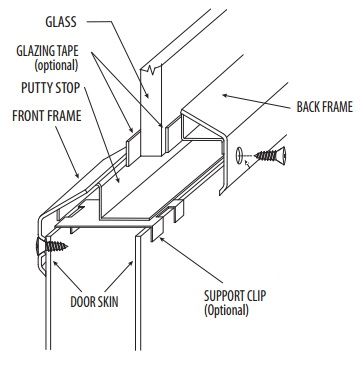 GLASS

GLAZING TAPE (optional)

PUTTY STOP

FRONT FRAME

BACK FRAME

DOOR SKIN

SUPPORT CLIP (Optional)