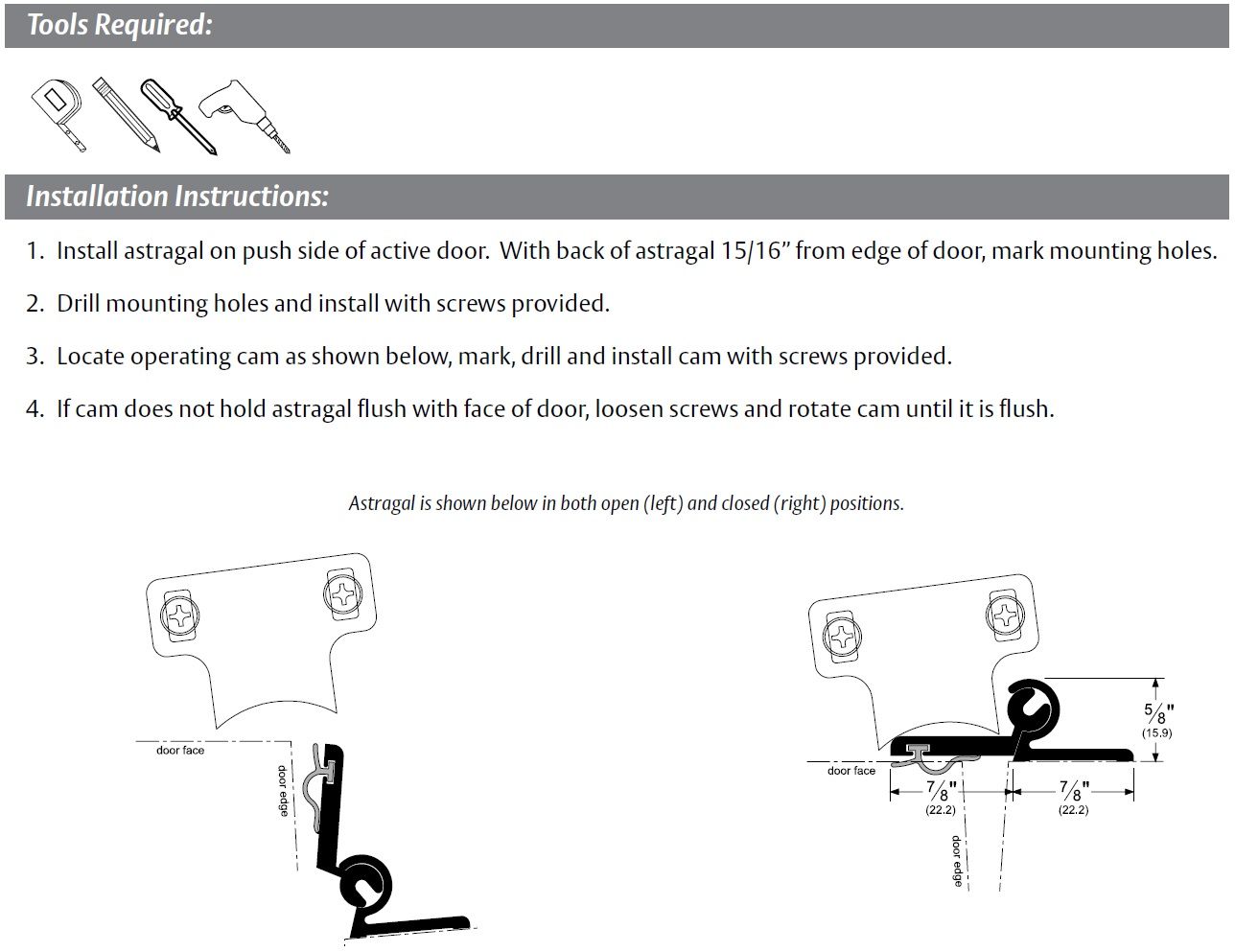 Tools Required:

Installation Instructions:

1. Install astragal on push side of active door. With back of astragal 15/16" from edge of door, mark mounting holes.

2. Drill mounting holes and install with screws provided.

3. Locate operating cam as shown below, mark, drill and install cam with screws provided.

4. If cam does not hold astragal flush with face of door, loosen screws and rotate cam until it is flush.

Astragal is shown below in both open (left) and closed (right) positions.

door face

door edge

$\frac{5}{8}$"
(15.9)

door face

$\frac{7}{8}$"
(22.2)

$\frac{7}{8}$"
(22.2)

door edge