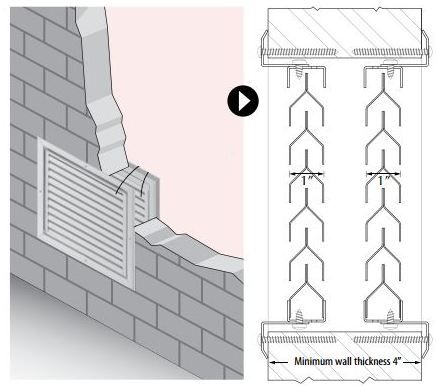 1"

1"

Minimum wall thickness 4"