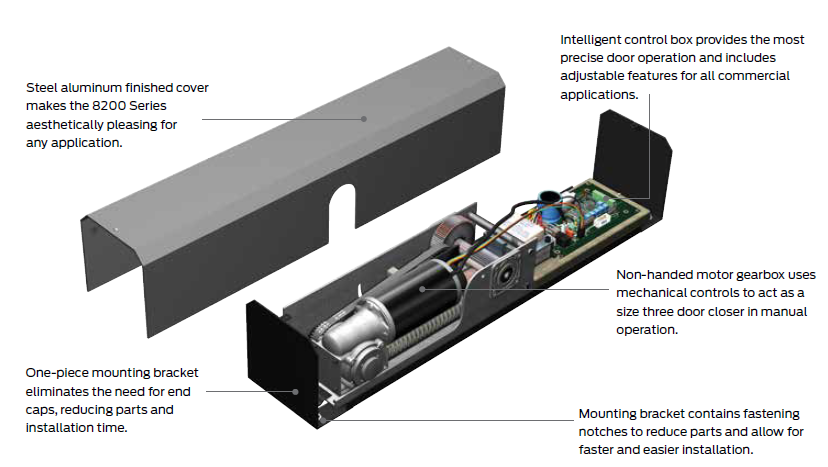 Steel aluminum finished cover makes the 8200 Series aesthetically pleasing for any application.

Intelligent control box provides the most precise door operation and includes adjustable features for all commercial applications.

Non-handed motor gearbox uses mechanical controls to act as a size three door closer in manual operation.

One-piece mounting bracket eliminates the need for end caps, reducing parts and installation time.

Mounting bracket contains fastening notches to reduce parts and allow for faster and easier installation.