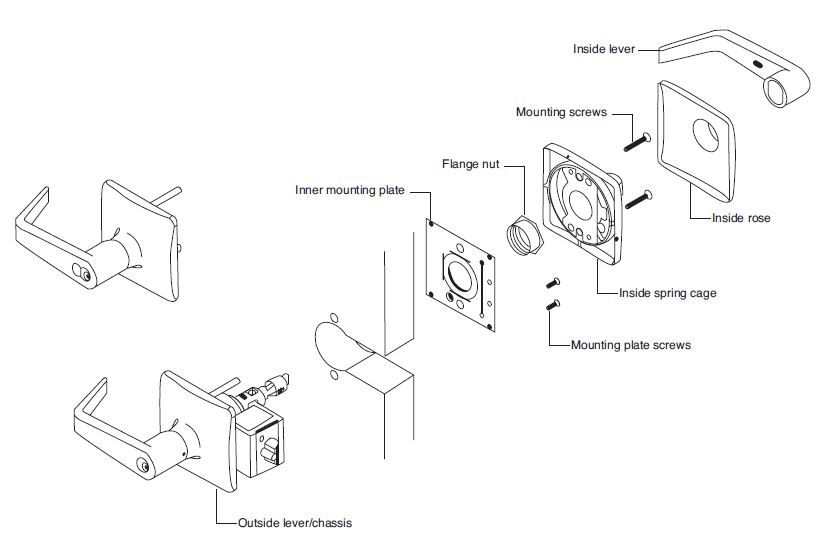 Inside lever

Mounting screws

Flange nut

Inner mounting plate

Inside rose

Inside spring cage

Mounting plate screws

Outside lever/chassis