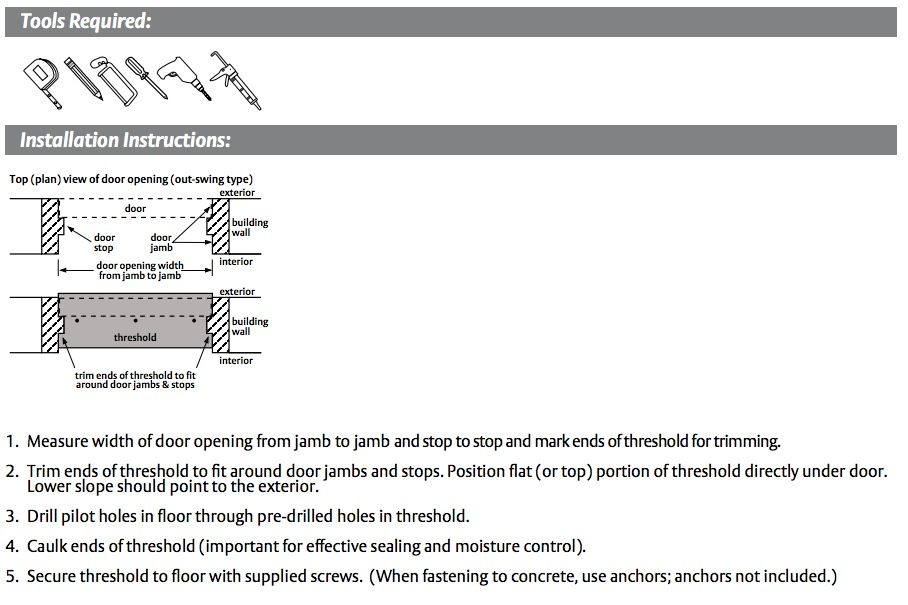 Tools Required:

Installation Instructions:

Top (plan) view of door opening (out-swing type)

exterior
door
building wall
door stop
door jamb
interior
door opening width from jamb to jamb

exterior
building wall
threshold
interior
trim ends of threshold to fit around door jambs & stops

1. Measure width of door opening from jamb to jamb and stop to stop and mark ends of threshold for trimming.

2. Trim ends of threshold to fit around door jambs and stops. Position flat (or top) portion of threshold directly under door. Lower slope should point to the exterior.

3. Drill pilot holes in floor through pre-drilled holes in threshold.

4. Caulk ends of threshold (important for effective sealing and moisture control).

5. Secure threshold to floor with supplied screws. (When fastening to concrete, use anchors; anchors not included.)