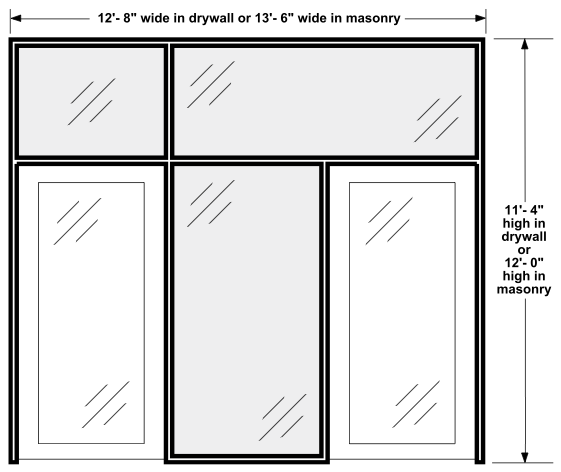 12'- 8" wide in drywall or 13'- 6" wide in masonry

11'- 4" high in drywall or 12'- 0" high in masonry